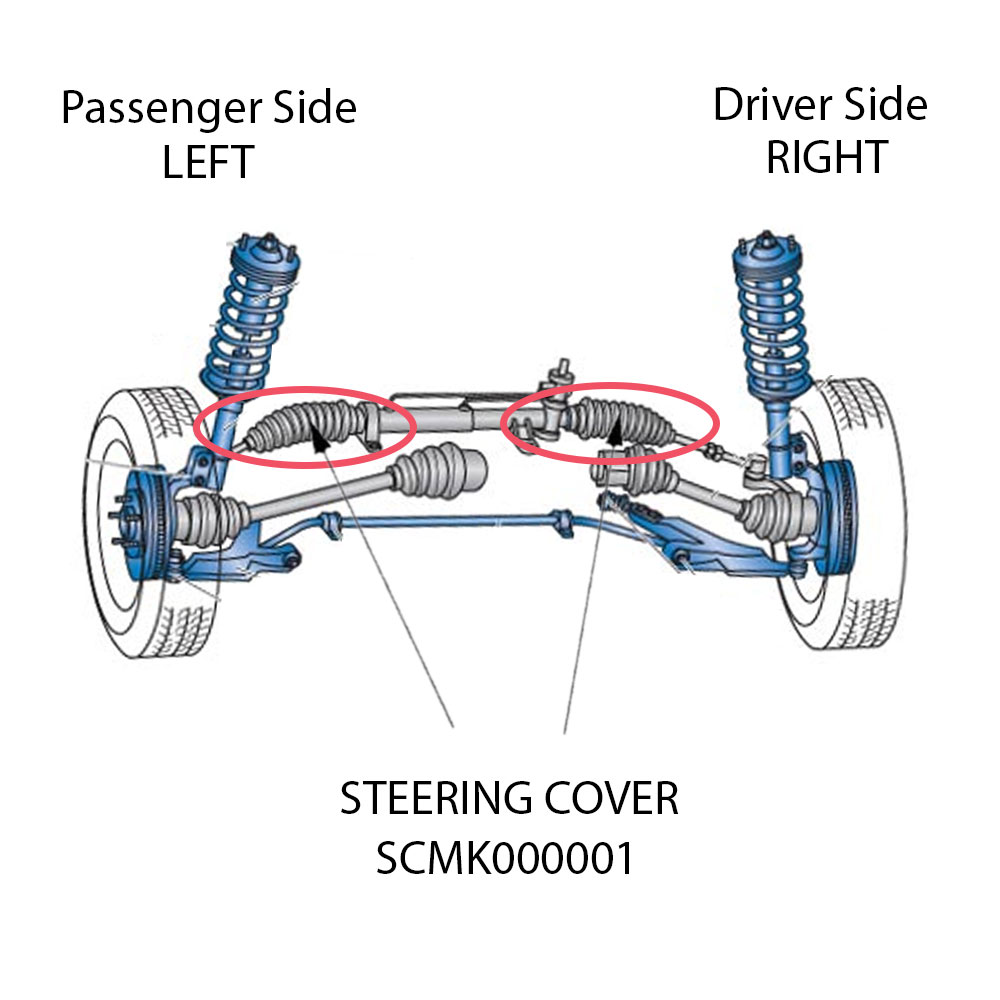 Passenger Side
LEFT

Driver Side
RIGHT

STEERING COVER
SCMK000001