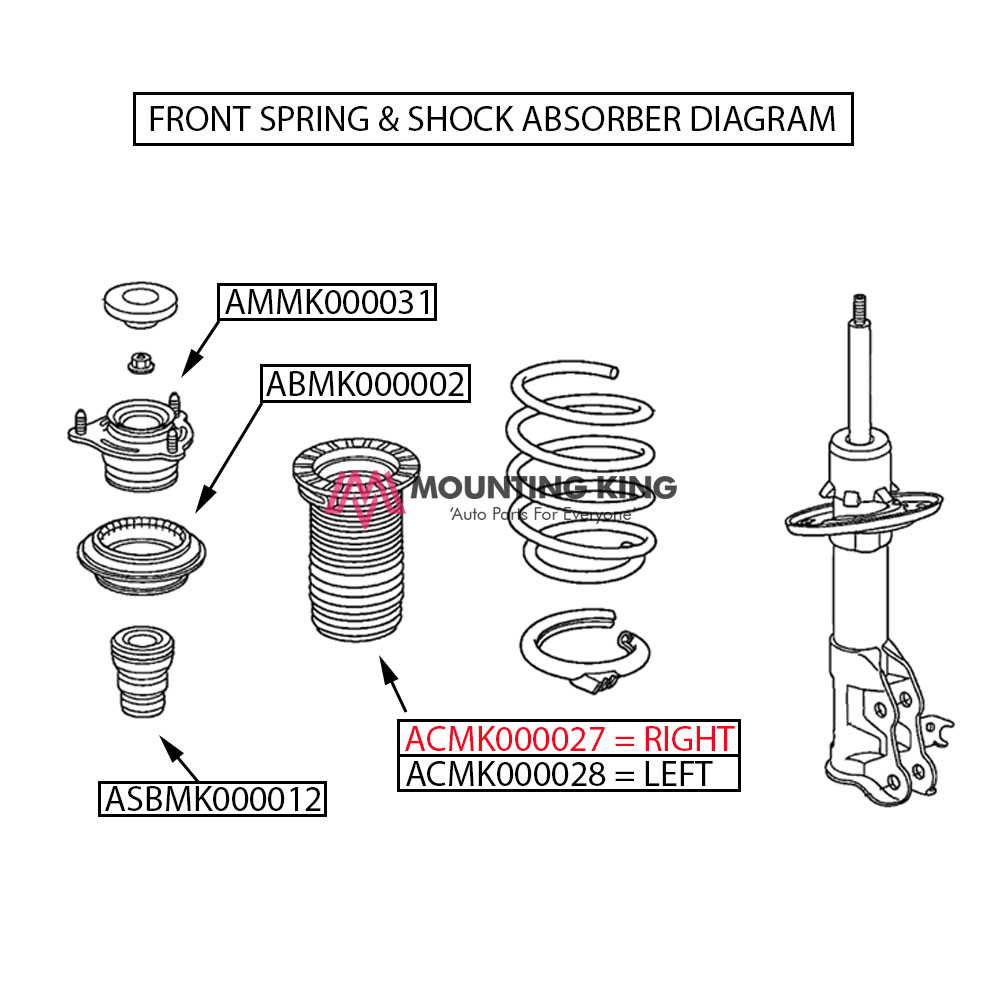 FRONT SPRING & SHOCK ABSORBER DIAGRAM

AMMK000031

ABMK000002

MOUNTING KING
'Auto Parts For Everyone'

ACMK000027 = RIGHT
ACMK000028 = LEFT

ASBMK000012