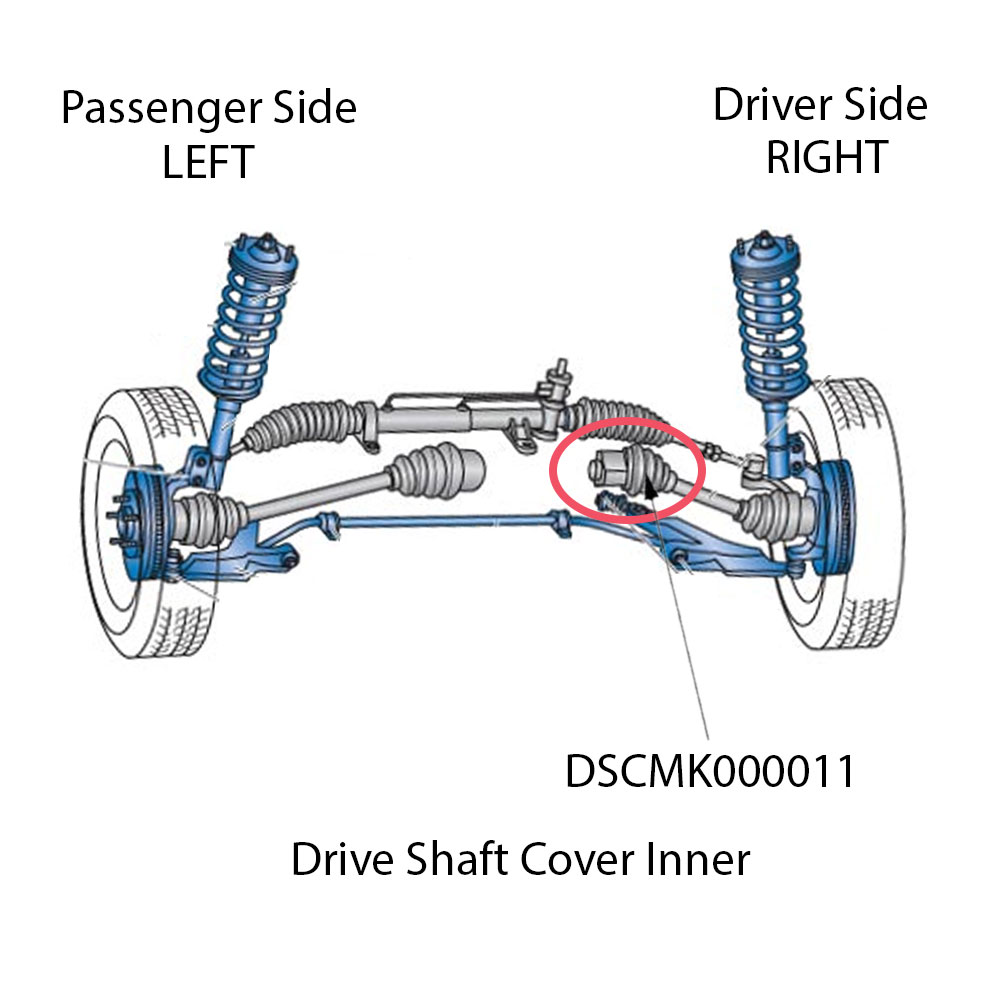 Passenger Side
LEFT

Driver Side
RIGHT

DSCMK000011

Drive Shaft Cover Inner