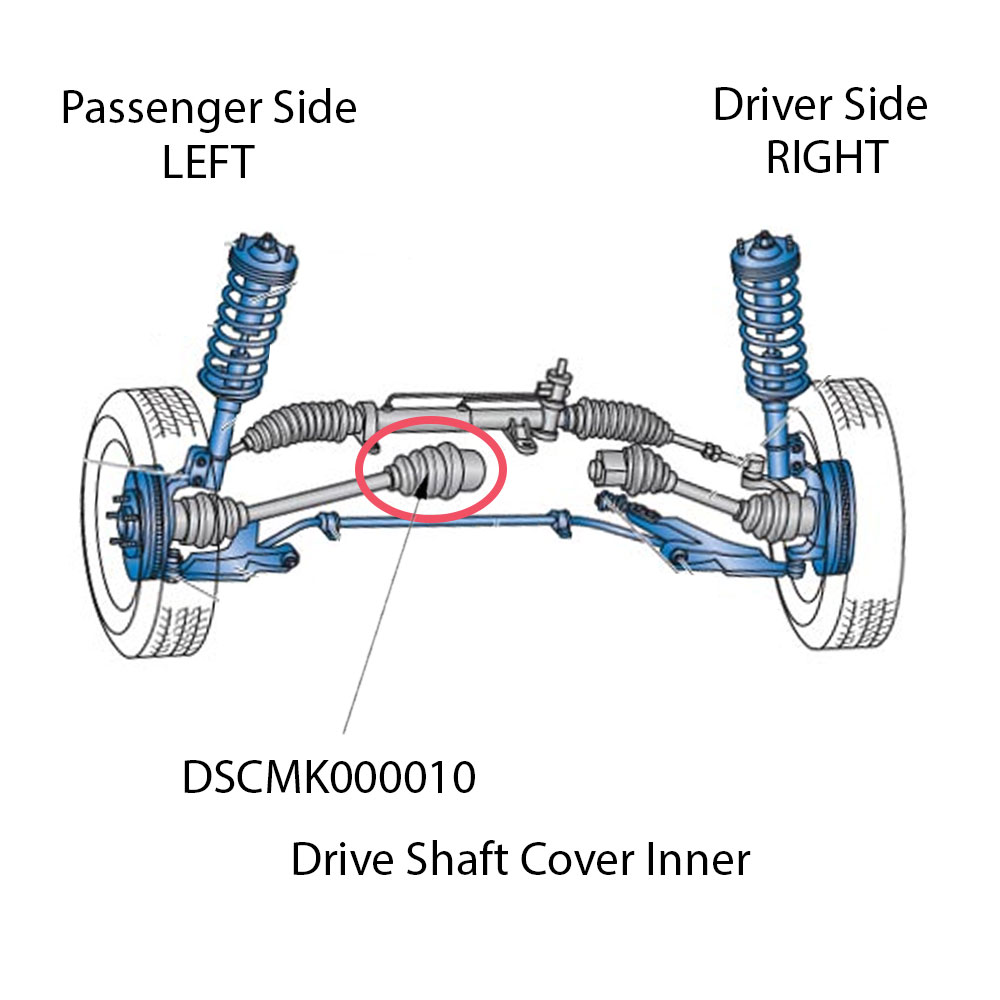 Passenger Side
LEFT

Driver Side
RIGHT

DSCMK000010

Drive Shaft Cover Inner