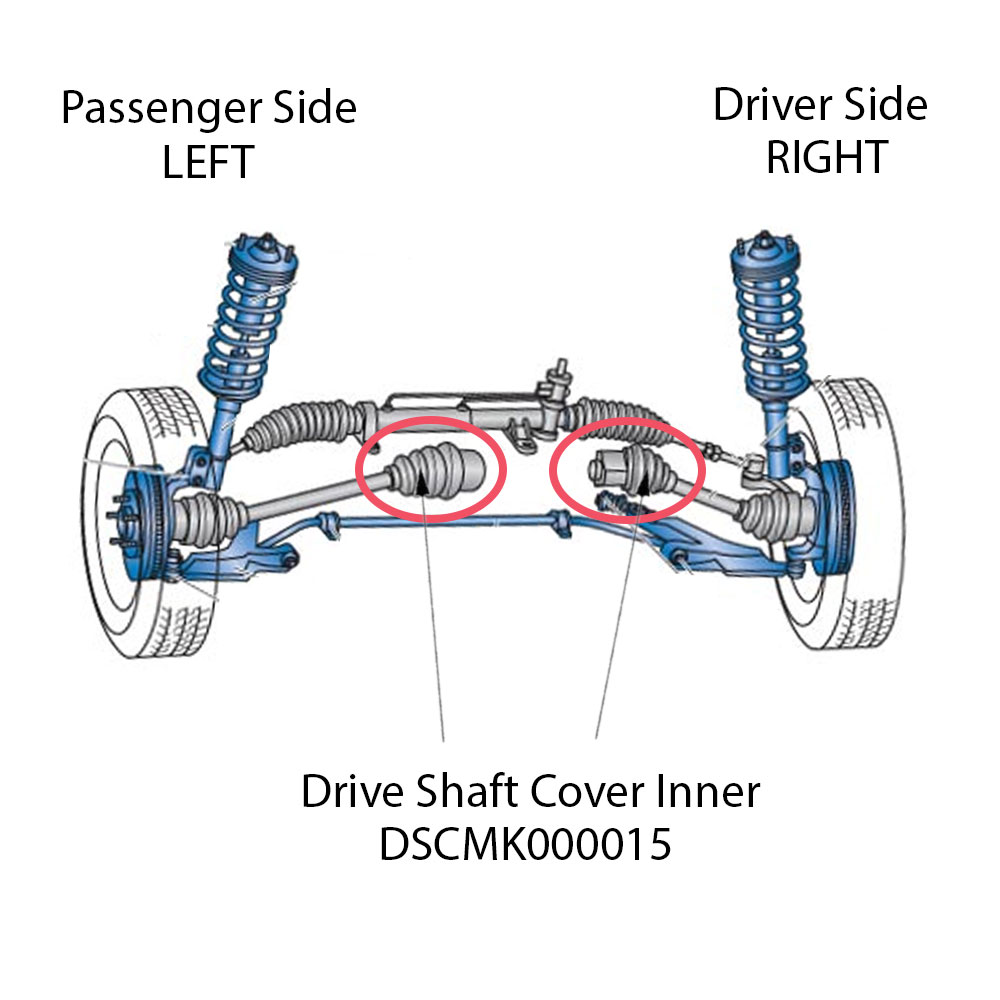 Passenger Side
LEFT

Driver Side
RIGHT

Drive Shaft Cover Inner
DSCMK000015