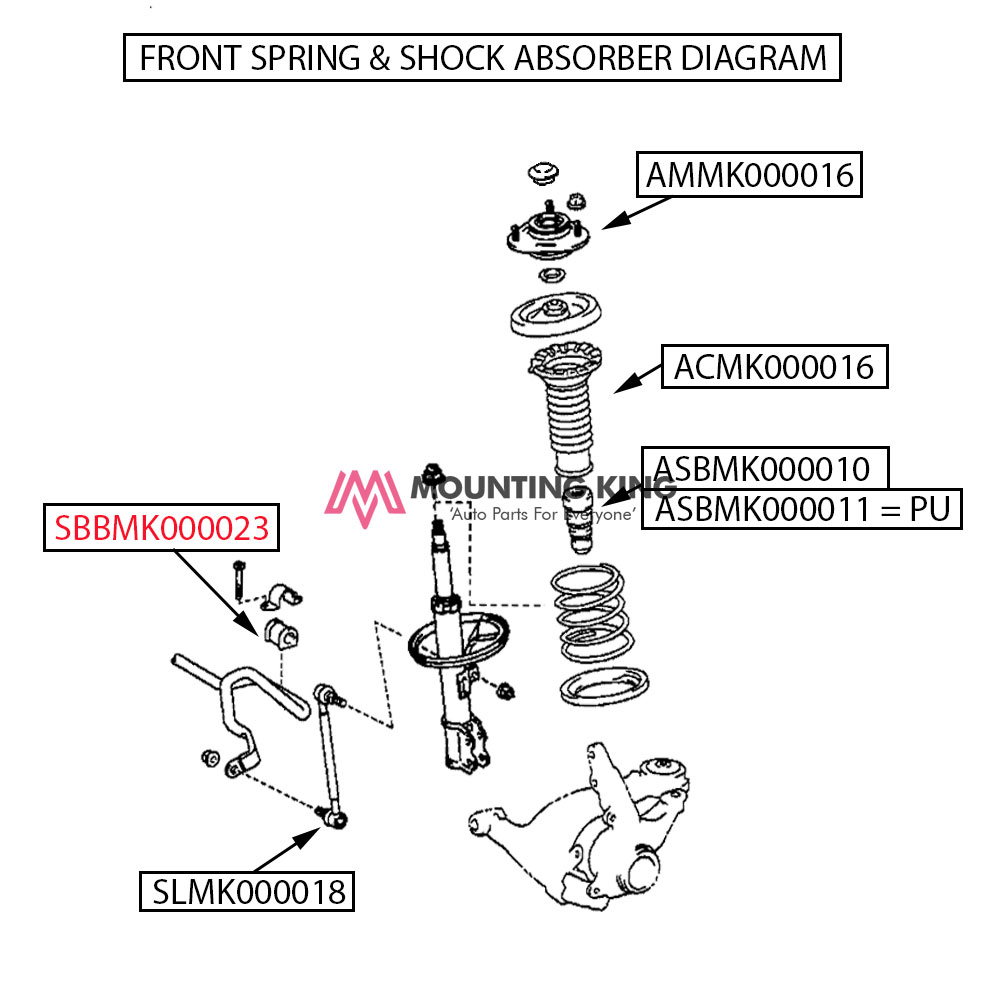 FRONT SPRING & SHOCK ABSORBER DIAGRAM

AMMK000016

ACMK000016

ASBMK000010
ASBMK000011 = PU

MOUNTING KING
'Auto Parts For Everyone'

SBBMK000023

SLMK000018