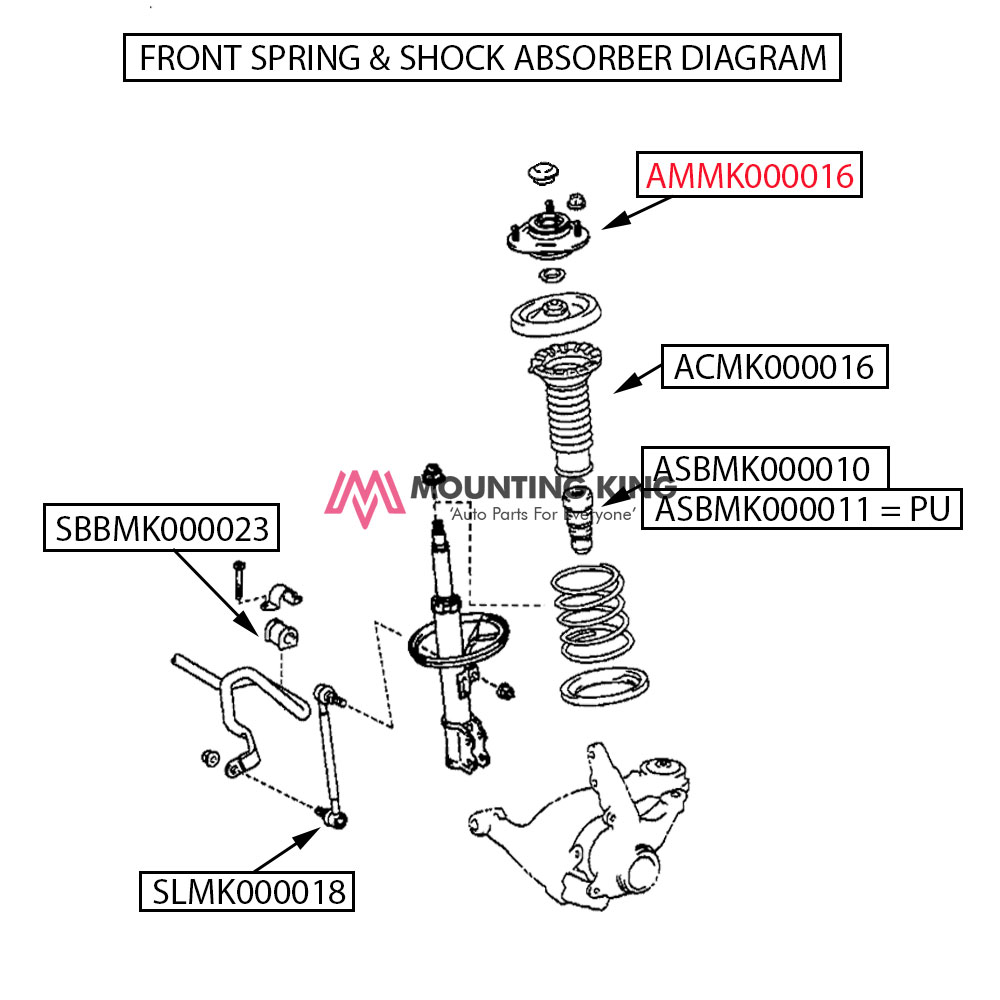 FRONT SPRING & SHOCK ABSORBER DIAGRAM

AMMK000016

ACMK000016

ASBMK000010
ASBMK000011 = PU

MOUNTING KING
'Auto Parts For Everyone'

SBBMK000023

SLMK000018