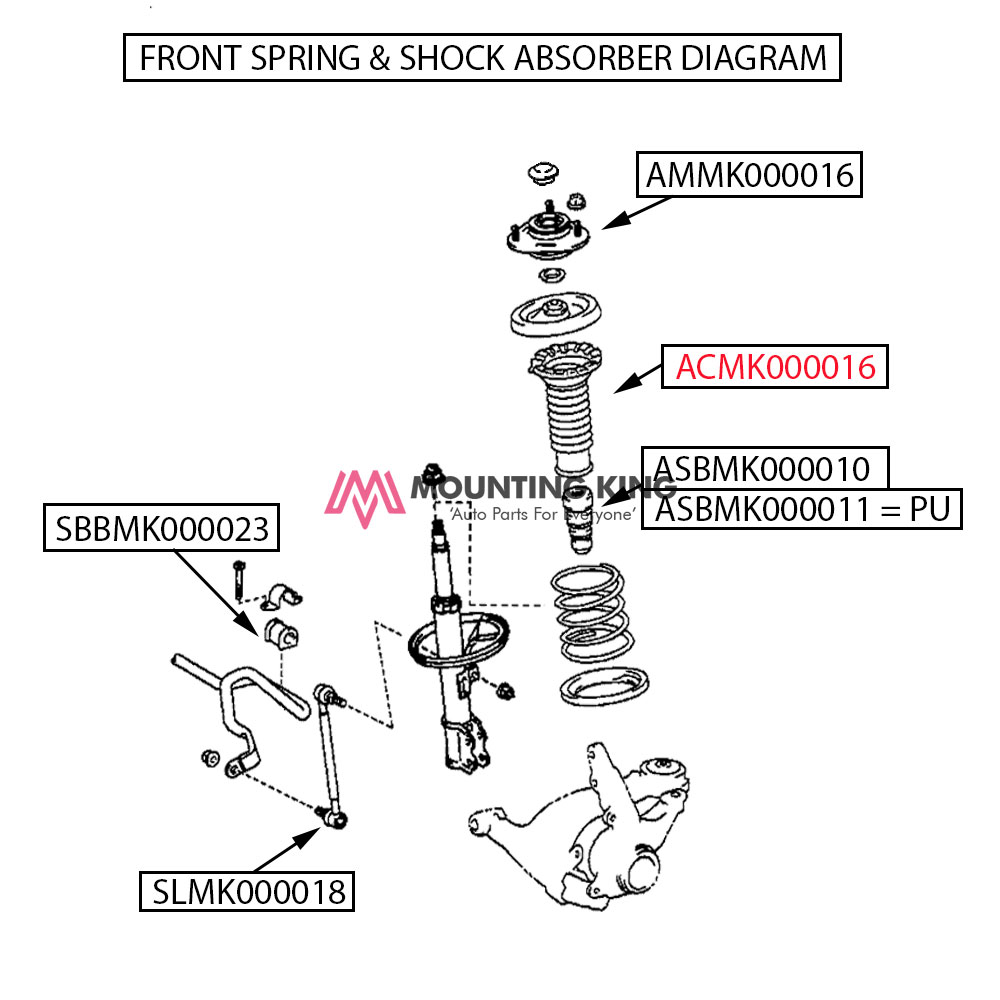 FRONT SPRING & SHOCK ABSORBER DIAGRAM

AMMK000016

ACMK000016

ASBMK000010
ASBMK000011 = PU

MOUNTING KING
'Auto Parts For Everyone'

SBBMK000023

SLMK000018