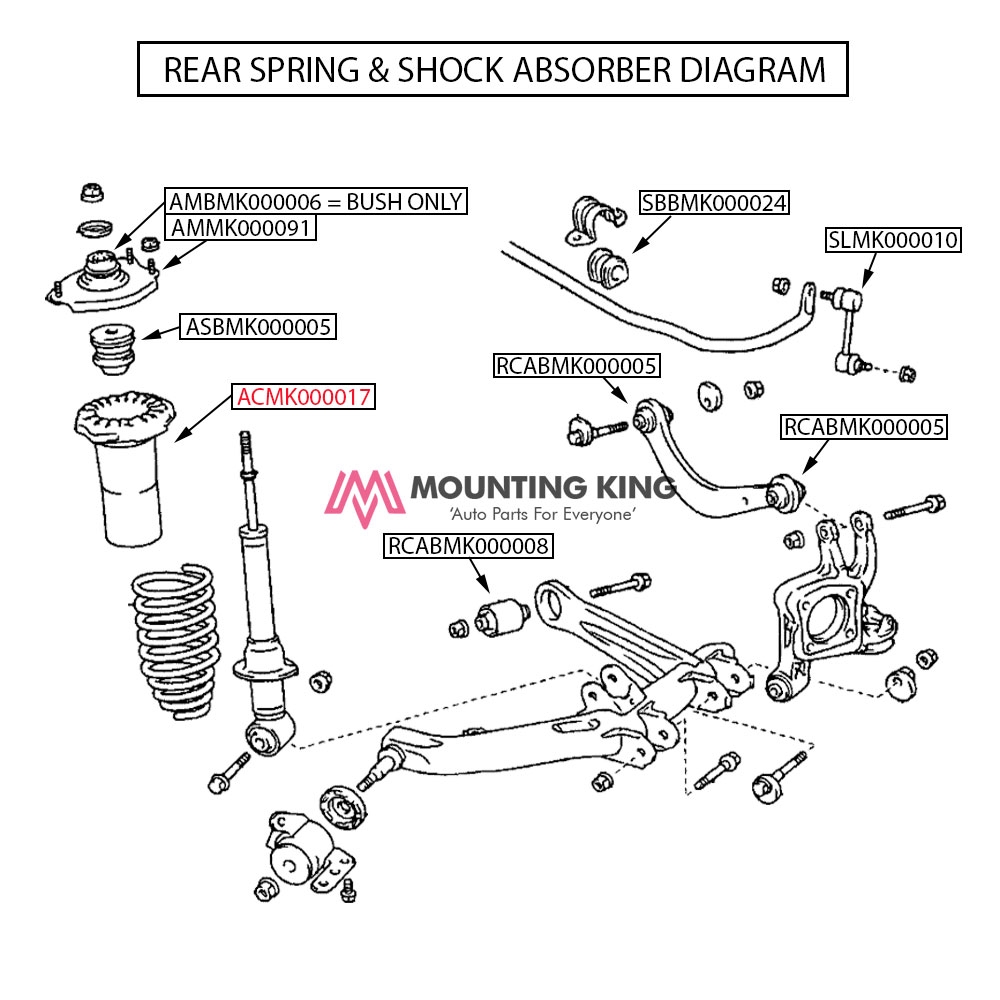 REAR SPRING & SHOCK ABSORBER DIAGRAM

AMBMK000006 = BUSH ONLY
AMMK000091
ASBMK000005
ACMK000017
SBBMK000024
SLMK000010
RCABMK000005
RCABMK000005
MOUNTING KING
'Auto Parts For Everyone'
RCABMK000008