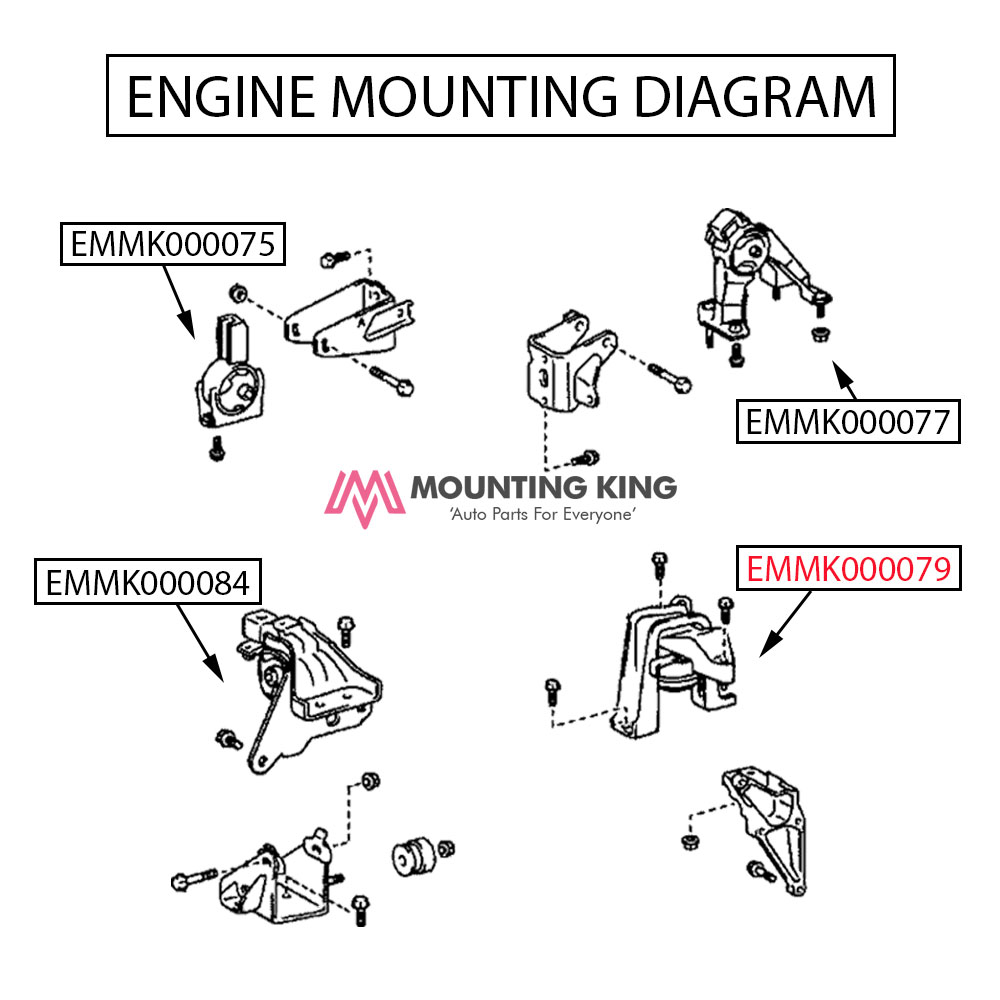 ENGINE MOUNTING DIAGRAM

EMMK000075

EMMK000077

MOUNTING KING
'Auto Parts For Everyone'

EMMK000084

EMMK000079