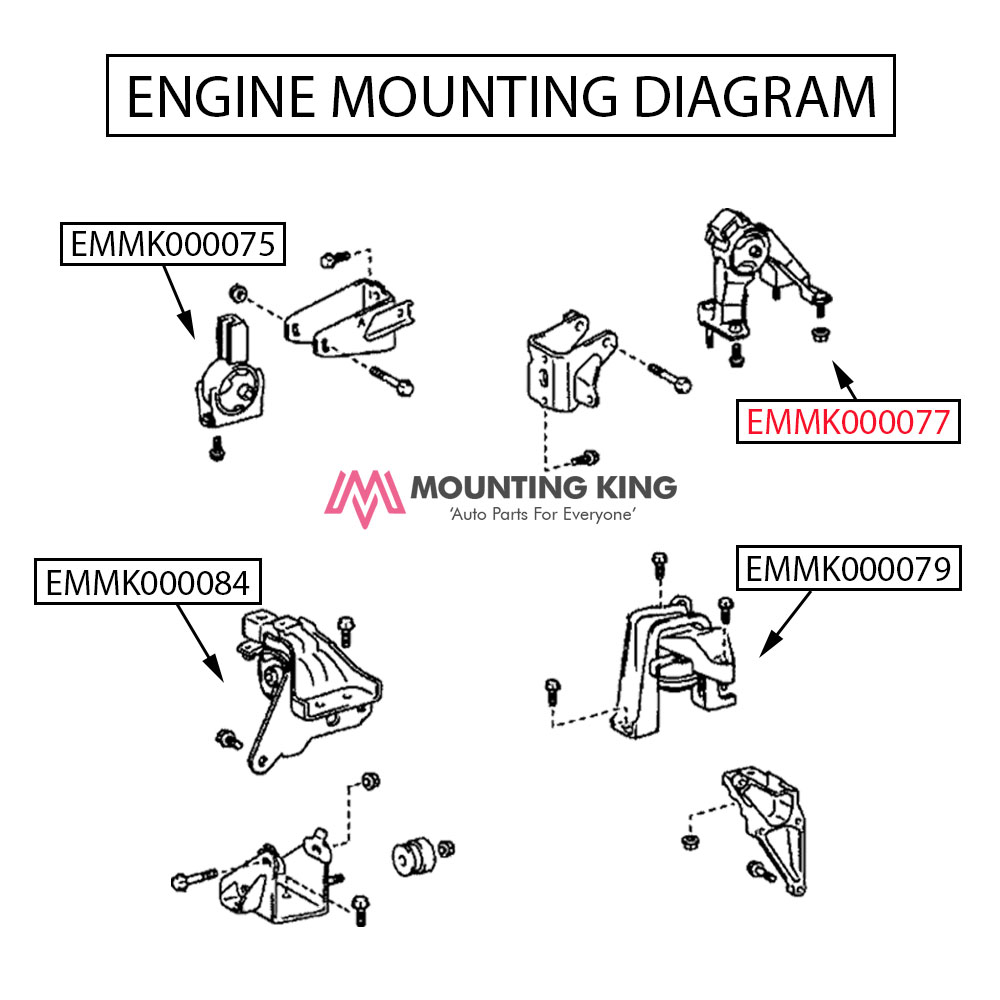 ENGINE MOUNTING DIAGRAM

EMMK000075

EMMK000077

MOUNTING KING
'Auto Parts For Everyone'

EMMK000084

EMMK000079