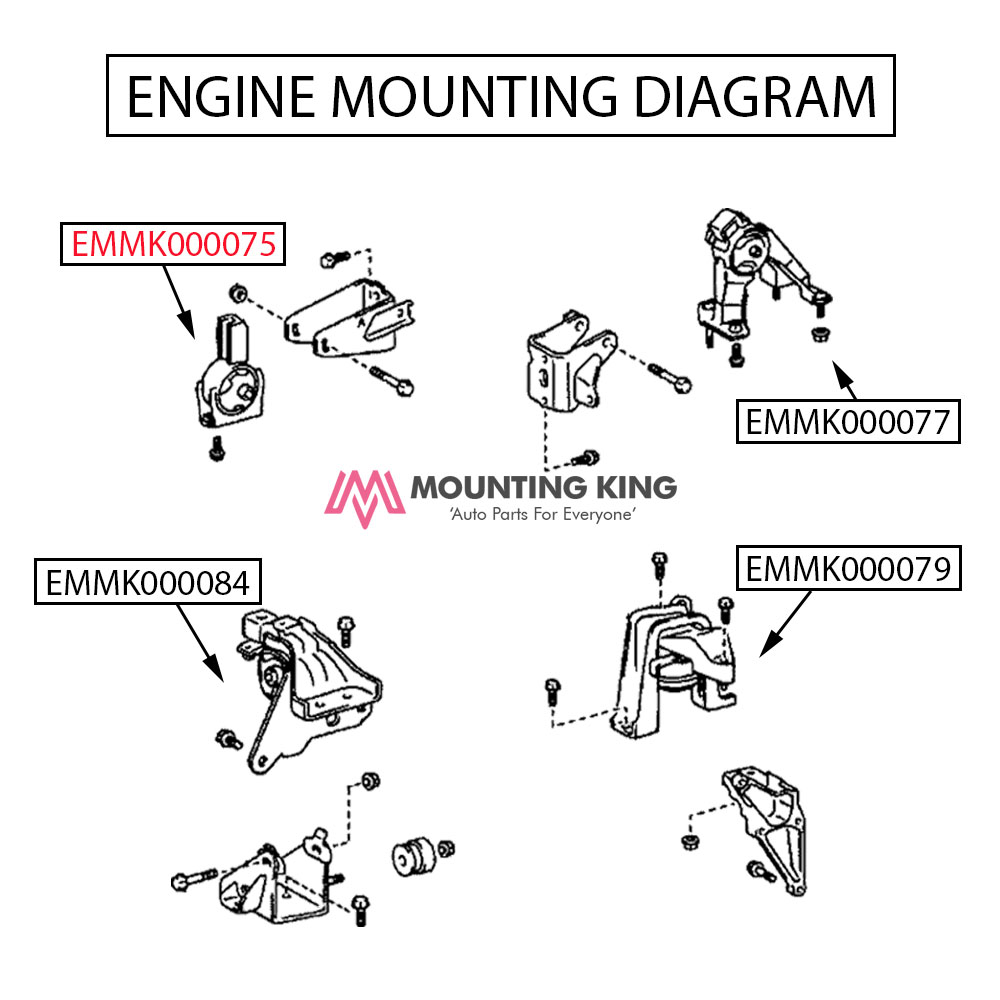 ENGINE MOUNTING DIAGRAM

EMMK000075

EMMK000077

MOUNTING KING
'Auto Parts For Everyone'

EMMK000084

EMMK000079