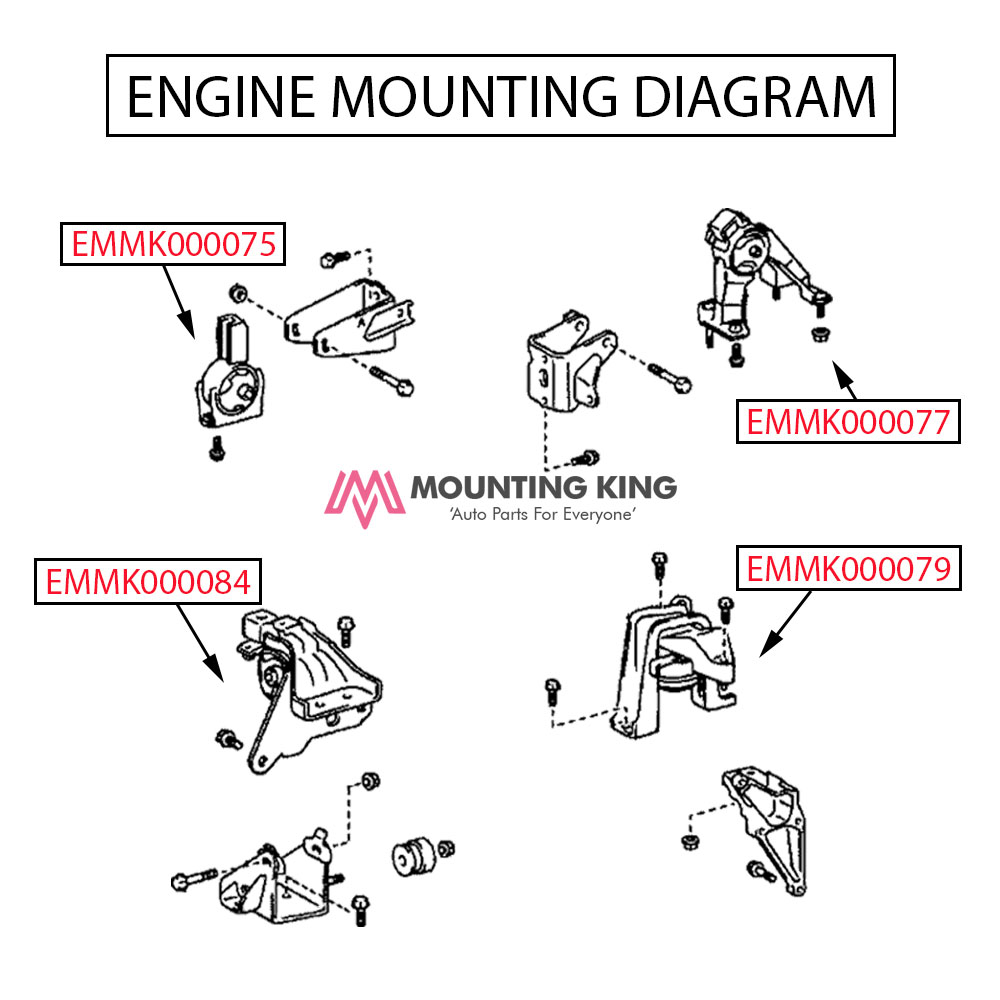 ENGINE MOUNTING DIAGRAM

EMMK000075

EMMK000077

MOUNTING KING
'Auto Parts For Everyone'

EMMK000084

EMMK000079